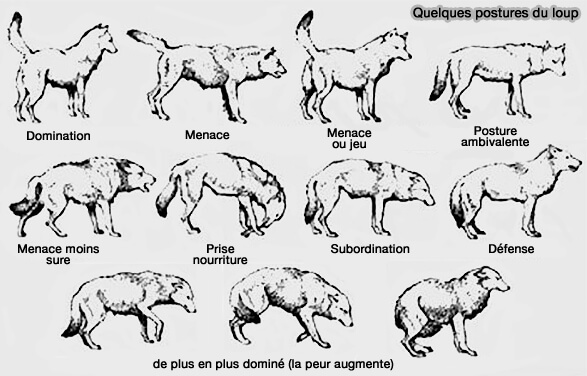 Quelques postures du loup

Domination

Menace

Menace ou jeu

Posture ambivalente

Menace moins sure

Prise nourriture

Subordination

Défense

de plus en plus dominé (la peur augmente)