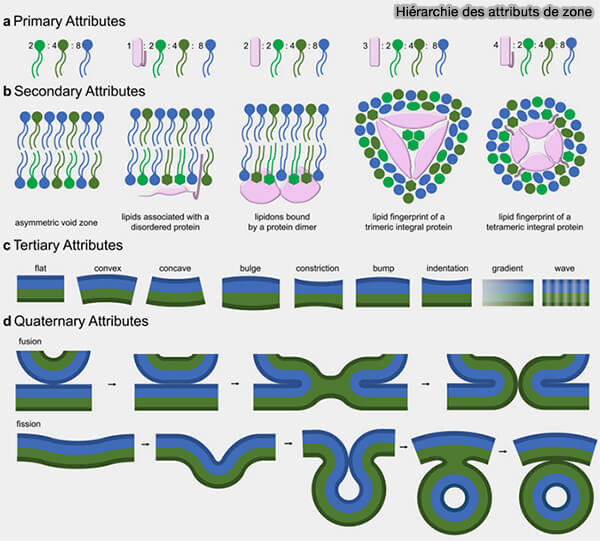 Hiérarchie des attributs de zone

a Primary Attributes

2 : 4 : 8

1 : 2 : 4 : 8

2 : 2 : 4 : 8

3 : 2 : 4 : 8

4 : 2 : 4 : 8

b Secondary Attributes

asymmetric void zone

lipids associated with a disordered protein

lipidons bound by a protein dimer

lipid fingerprint of a trimeric integral protein

lipid fingerprint of a tetrameric integral protein

c Tertiary Attributes

flat

convex

concave

bulge

constriction

bump

indentation

gradient

wave

d Quaternary Attributes

fusion

fission