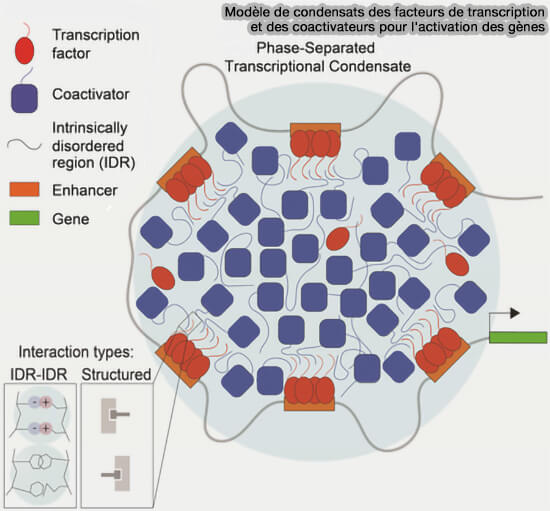 Modèle de condensats des facteurs de transcription et des coactivateurs pour l'activation des gènes

Transcription factor

Coactivator

Intrinsically disordered region (IDR)

Enhancer

Gene

Phase-Separated Transcriptional Condensate

Interaction types:

IDR-IDR

Structured

-

+

-

+